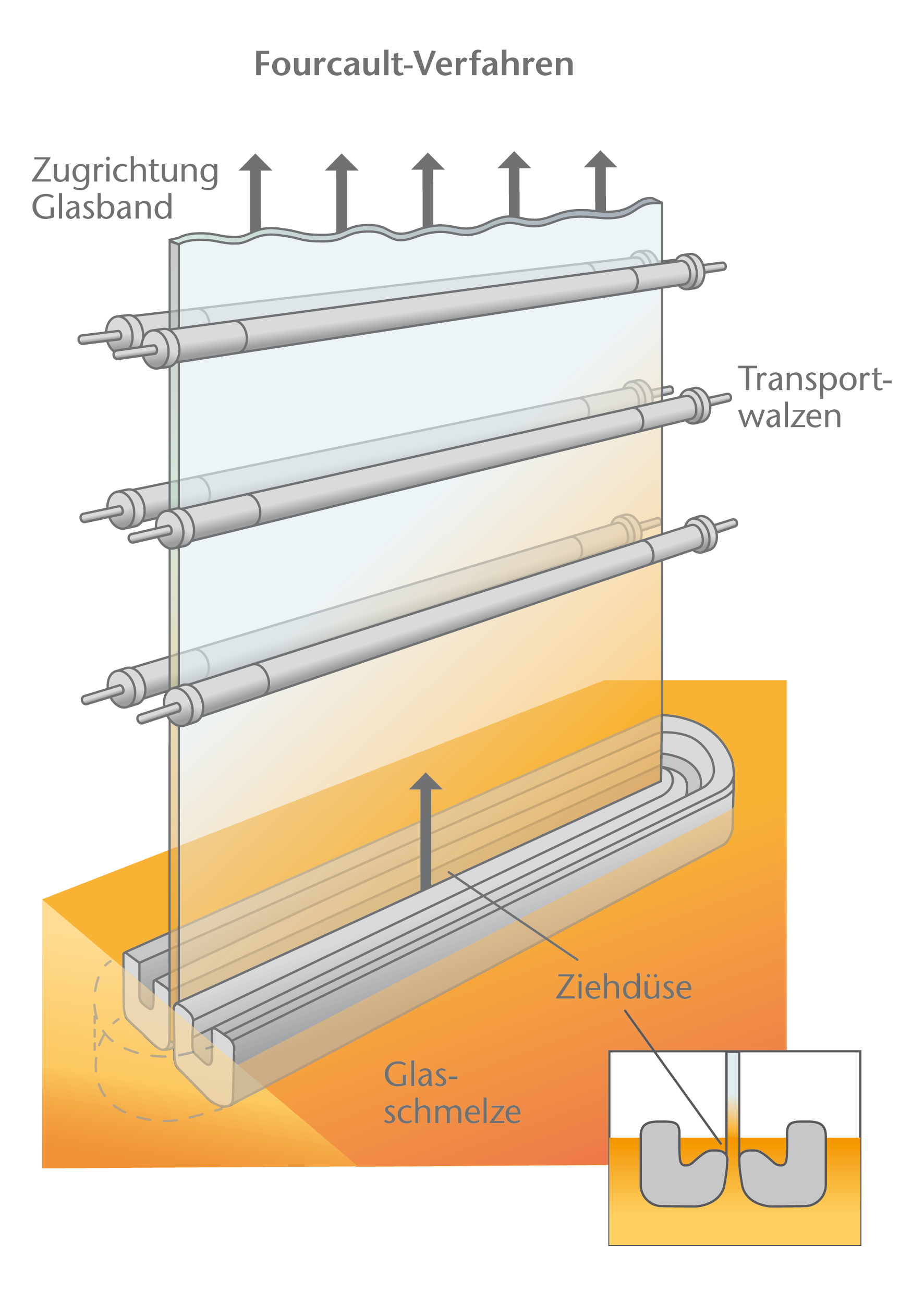 Fourcault-Verfahren

Zugrichtung Glasband

Transportwalzen

Ziehdüse

Glasschmelze